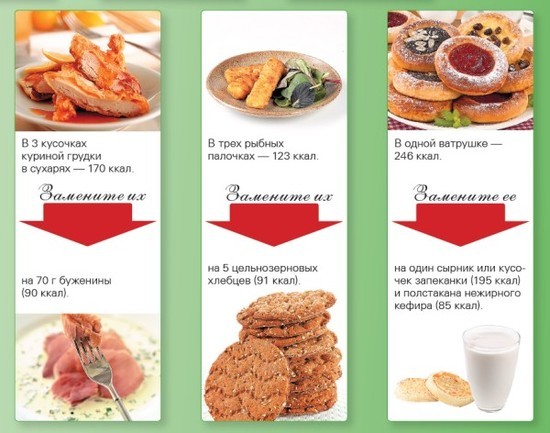 В 3 кусочках куриной грудки в сухарях — 170 ккал.

Замените их

на 70 г буженины (90 ккал).

В трех рыбных палочках — 123 ккал.

Замените их

на 5 цельнозерновых хлебцев (91 ккал).

В одной ватрушке — 246 ккал.

Замените ее

на один сырник или кусочек запеканки (195 ккал) и полстакана нежирного кефира (85 ккал).