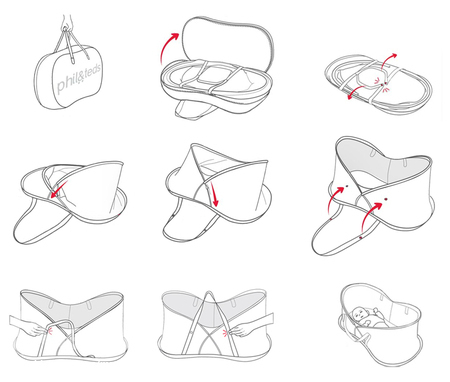 phil&teds