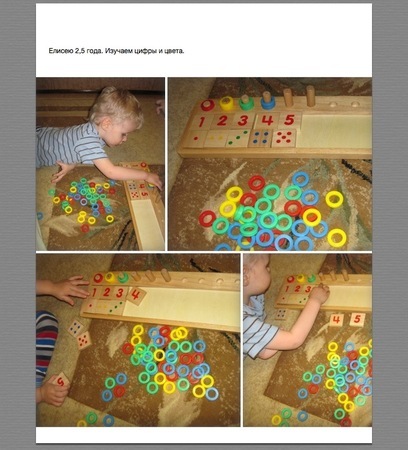 Елисею 2,5 года. Изучаем цифры и цвета.

1 2 3 4 5

1 2 3 4

5

1 2 3

4 5